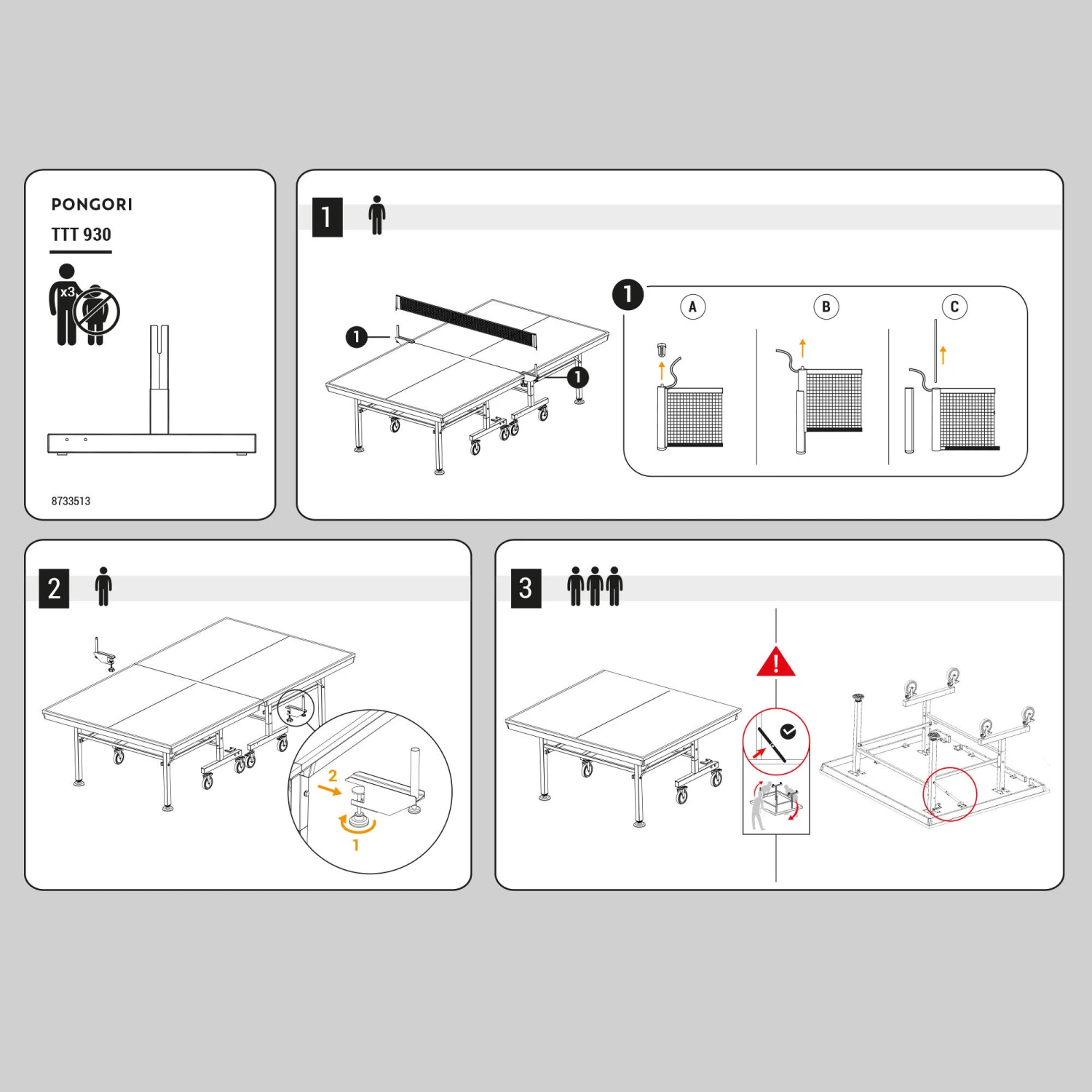 PONGORI
TTT 930
x3
8733513

1
1
1
1
A
B
C

2
2
1

3
!